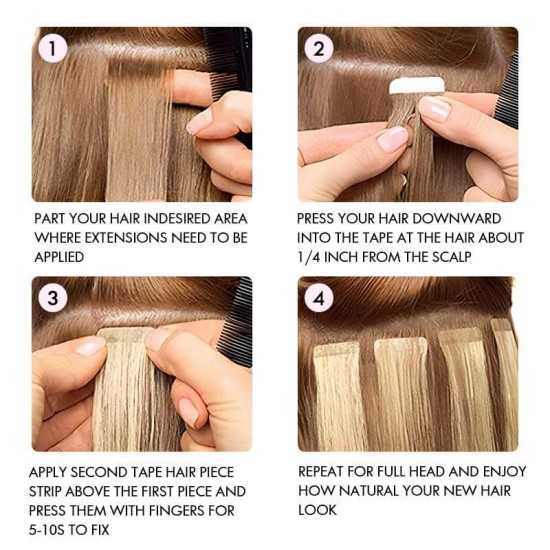 1

PART YOUR HAIR INDESIRED AREA WHERE EXTENSIONS NEED TO BE APPLIED

2

PRESS YOUR HAIR DOWNWARD INTO THE TAPE AT THE HAIR ABOUT 1/4 INCH FROM THE SCALP

3

APPLY SECOND TAPE HAIR PIECE STRIP ABOVE THE FIRST PIECE AND PRESS THEM WITH FINGERS FOR 5-10S TO FIX

4

REPEAT FOR FULL HEAD AND ENJOY HOW NATURAL YOUR NEW HAIR LOOK